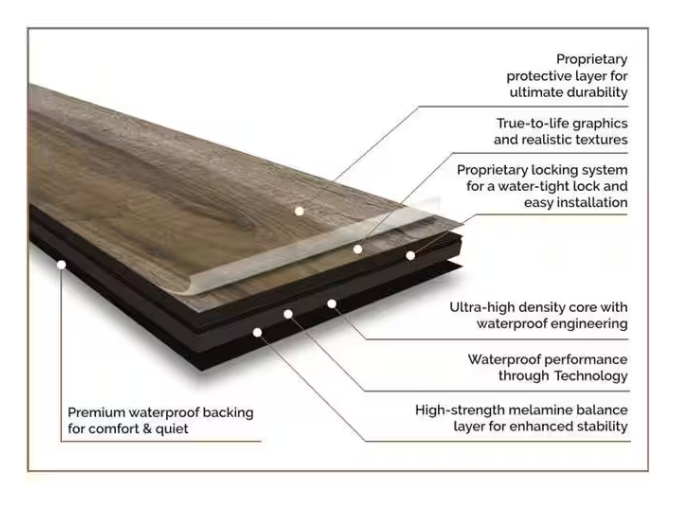 Proprietary protective layer for ultimate durability

True-to-life graphics and realistic textures

Proprietary locking system for a water-tight lock and easy installation

Ultra-high density core with waterproof engineering

Waterproof performance through Technology

High-strength melamine balance layer for enhanced stability

Premium waterproof backing for comfort & quiet