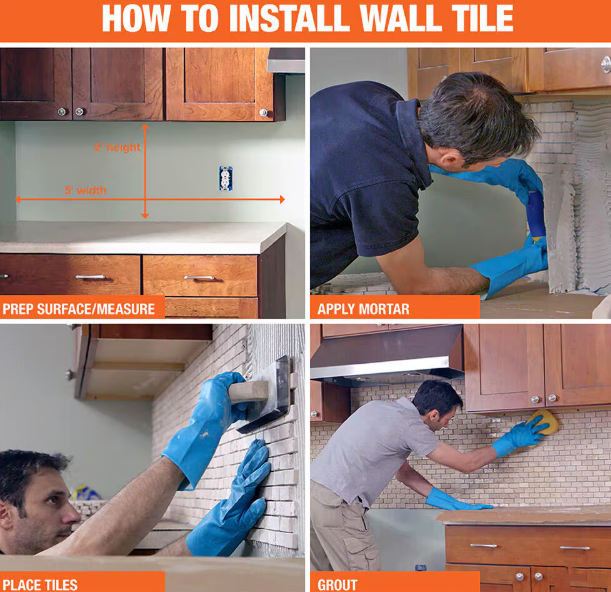 HOW TO INSTALL WALL TILE

2' height

5' width

PREP SURFACE/MEASURE

APPLY MORTAR

PLACE TILES

GROUT