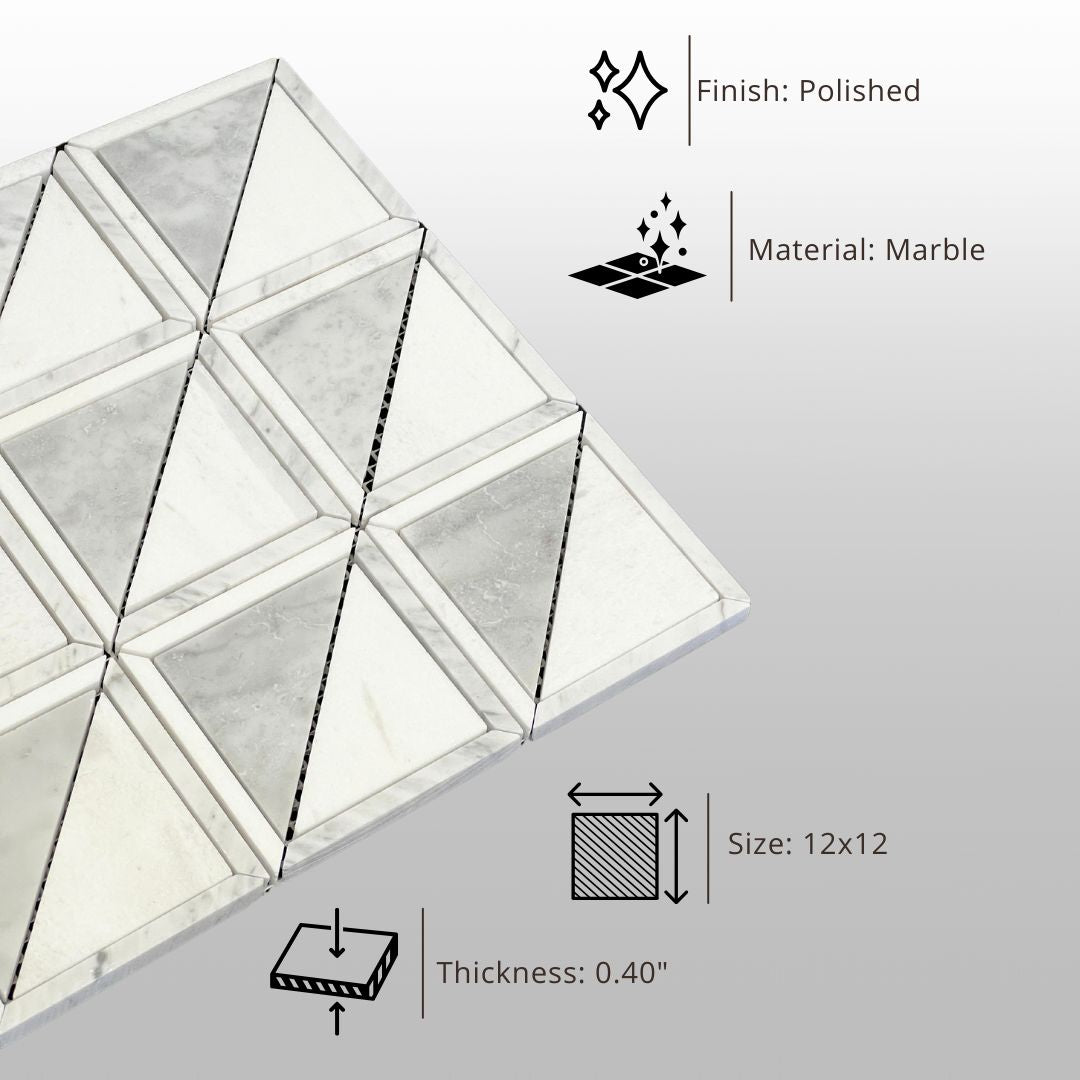 Finish: Polished

Material: Marble

Size: 12x12

Thickness: 0.40"