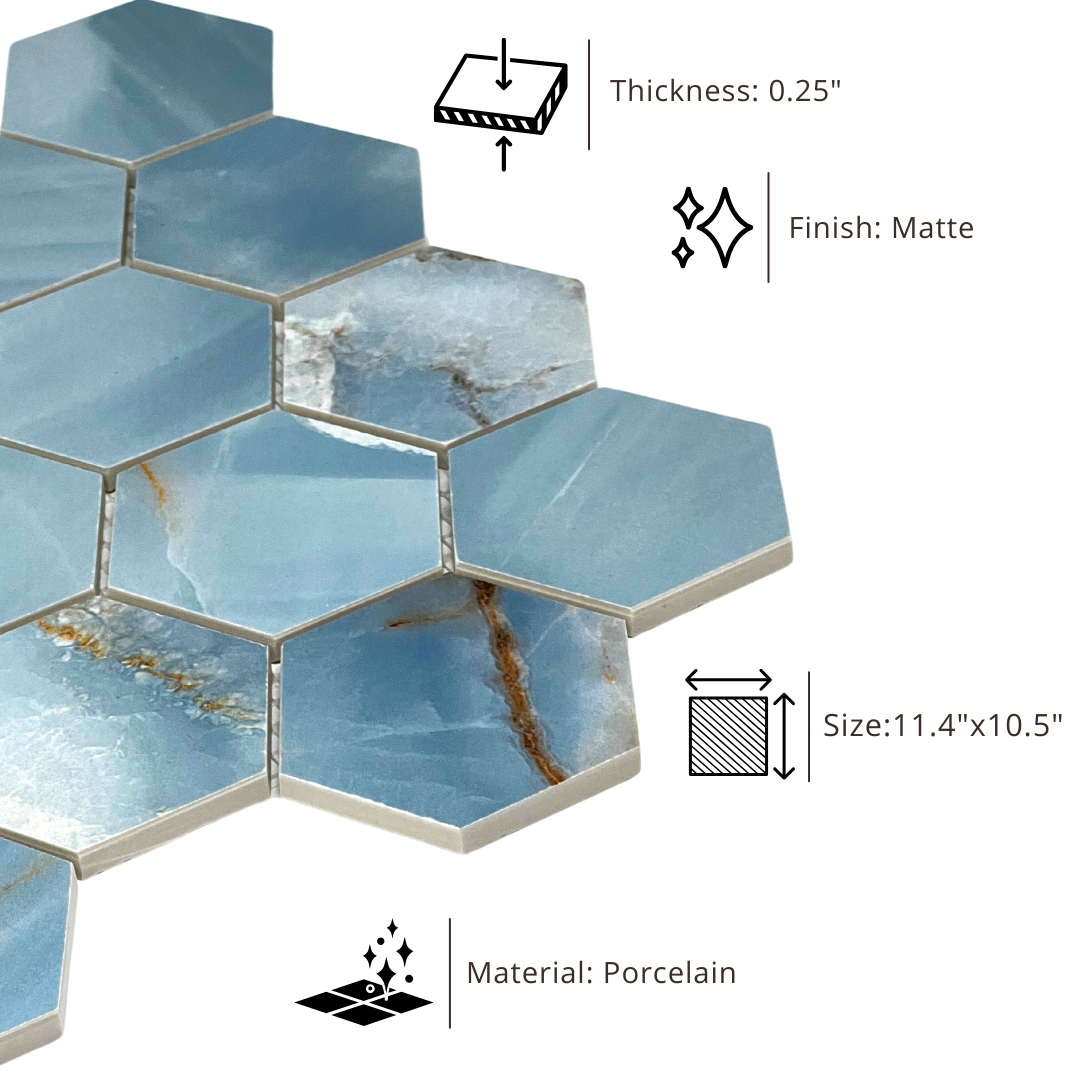 Thickness: 0.25"

Finish: Matte

Size:11.4"x10.5"

Material: Porcelain