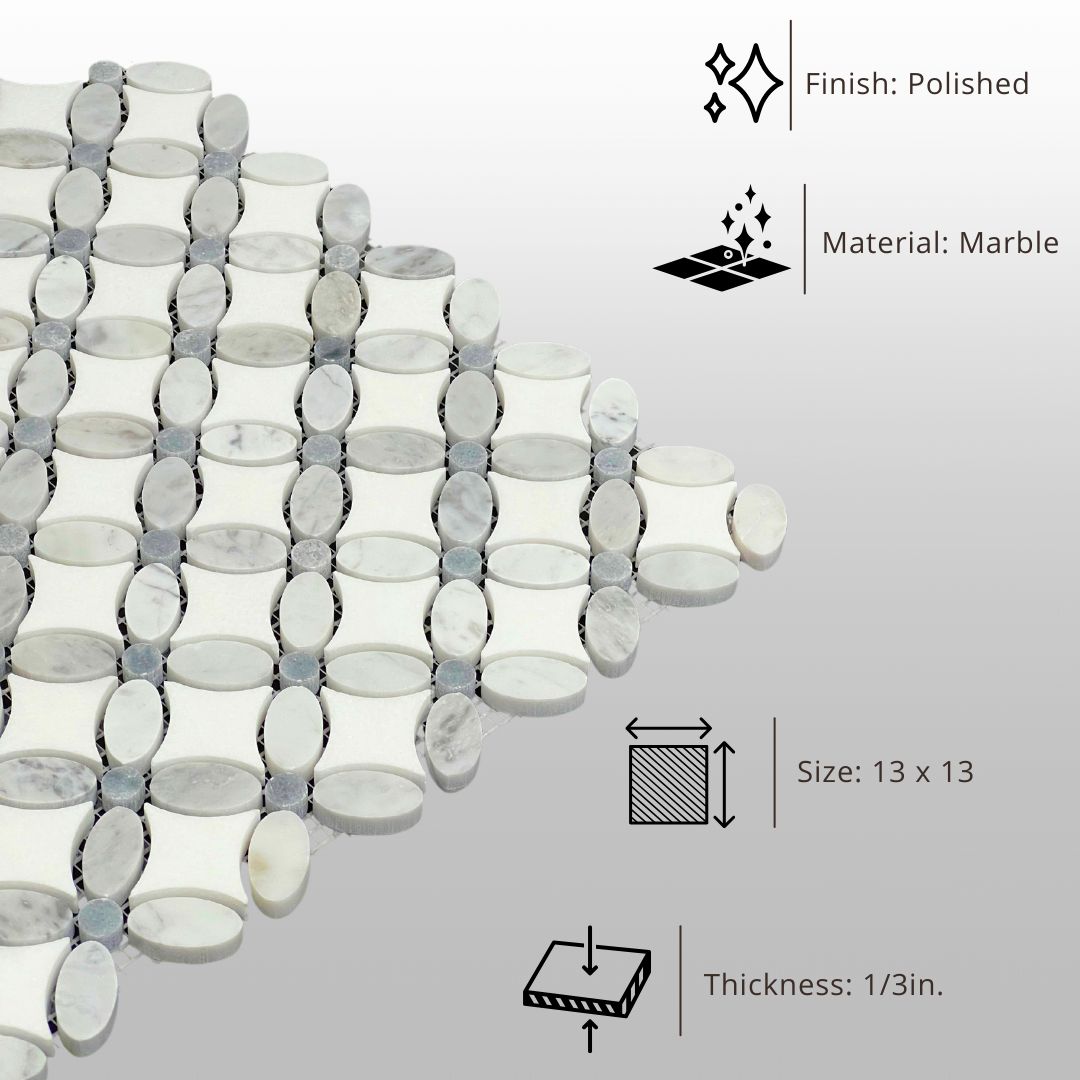 Finish: Polished

Material: Marble

Size: 13 x 13

Thickness: 1/3in.