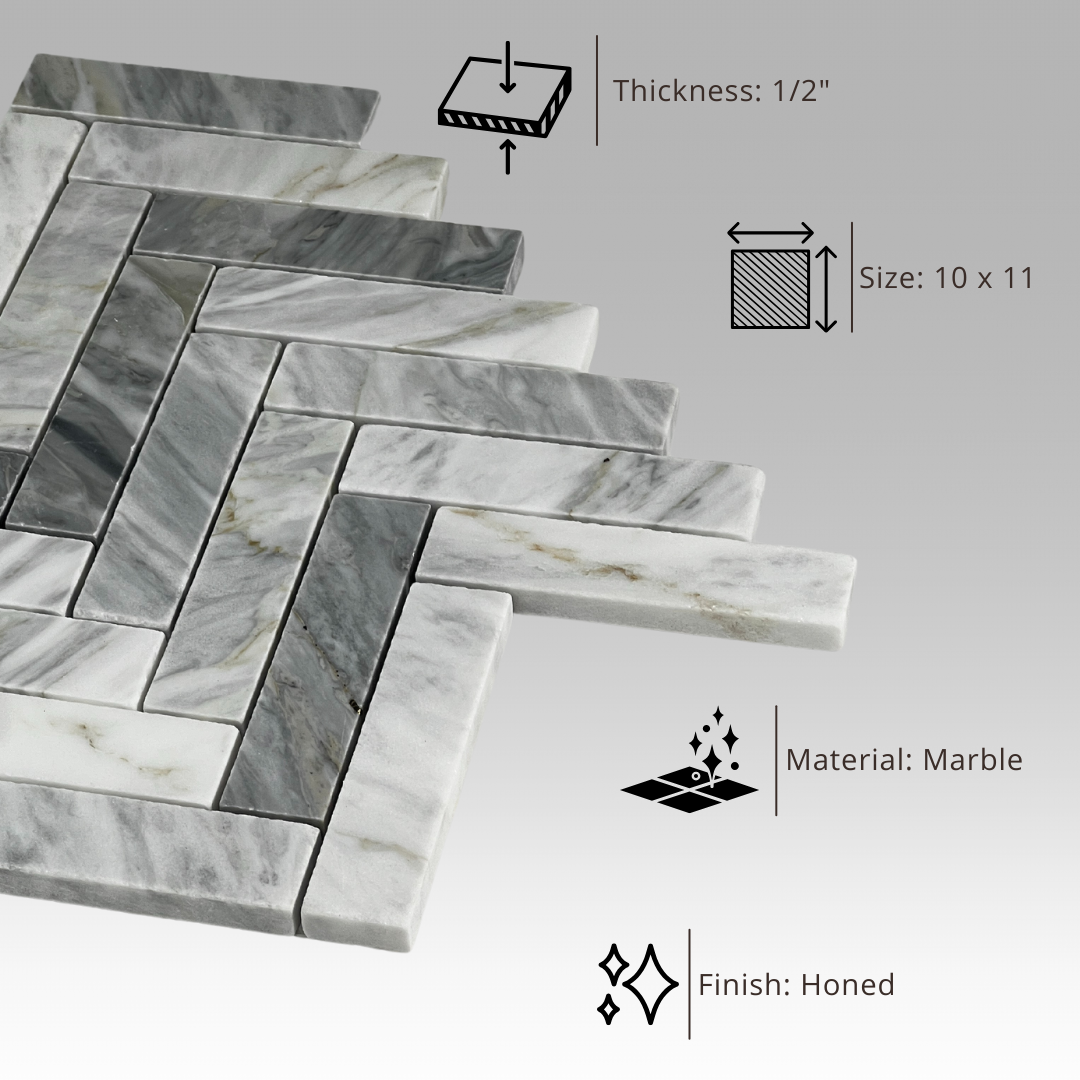 Thickness: 1/2"

Size: 10 x 11

Material: Marble

Finish: Honed